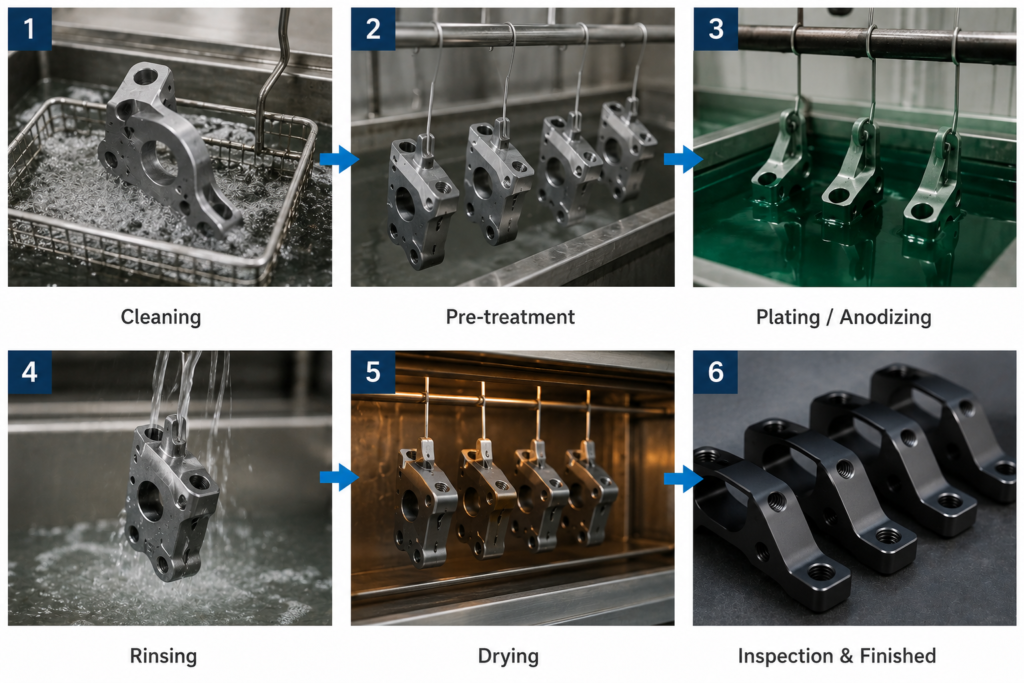 1

Cleaning

2

Pre-treatment

3

Plating / Anodizing

4

Rinsing

5

Drying

6

Inspection & Finished